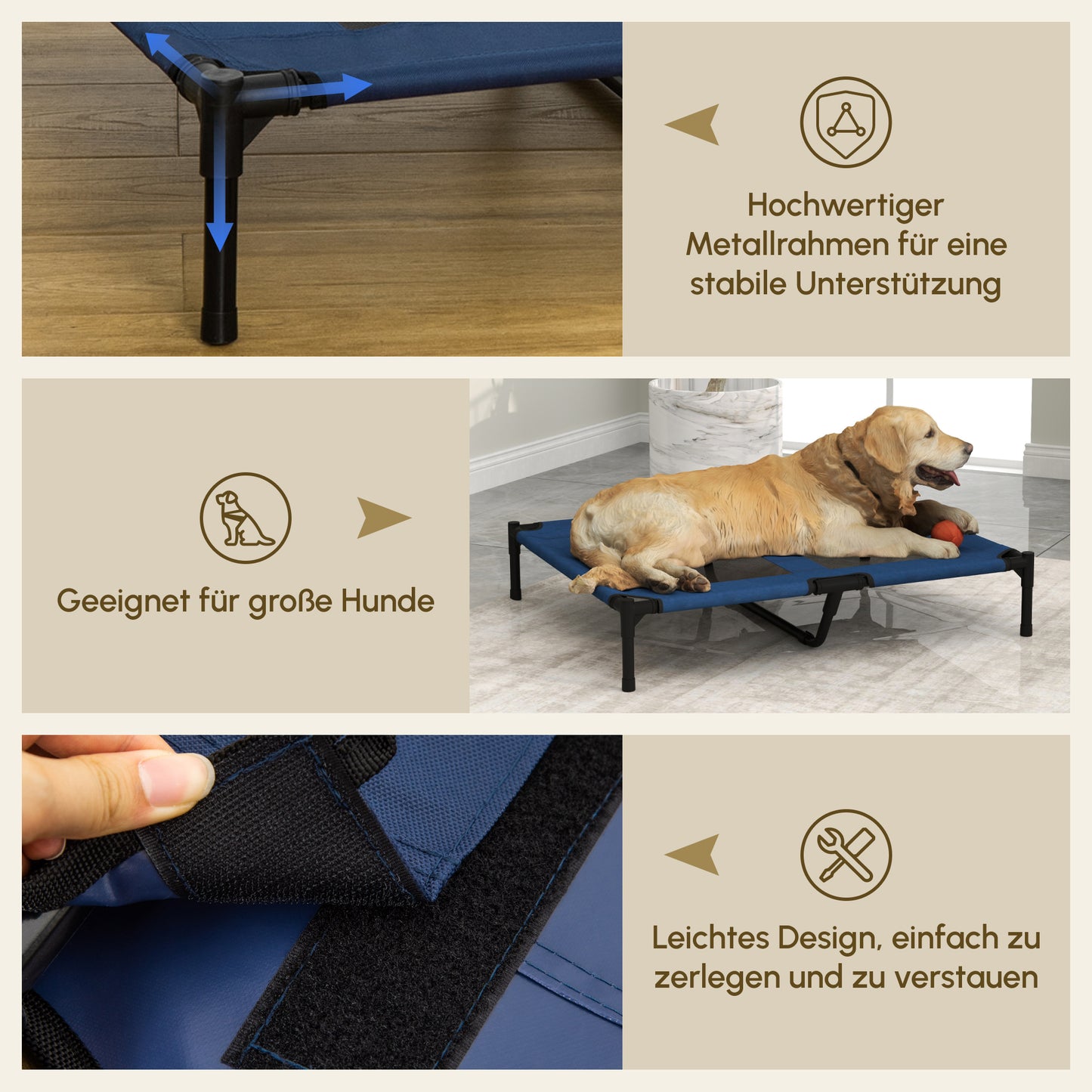 Hochwertiger Metallrahmen für eine stabile Unterstützung

Geeignet für große Hunde

Leichtes Design, einfach zu zerlegen und zu verstauen