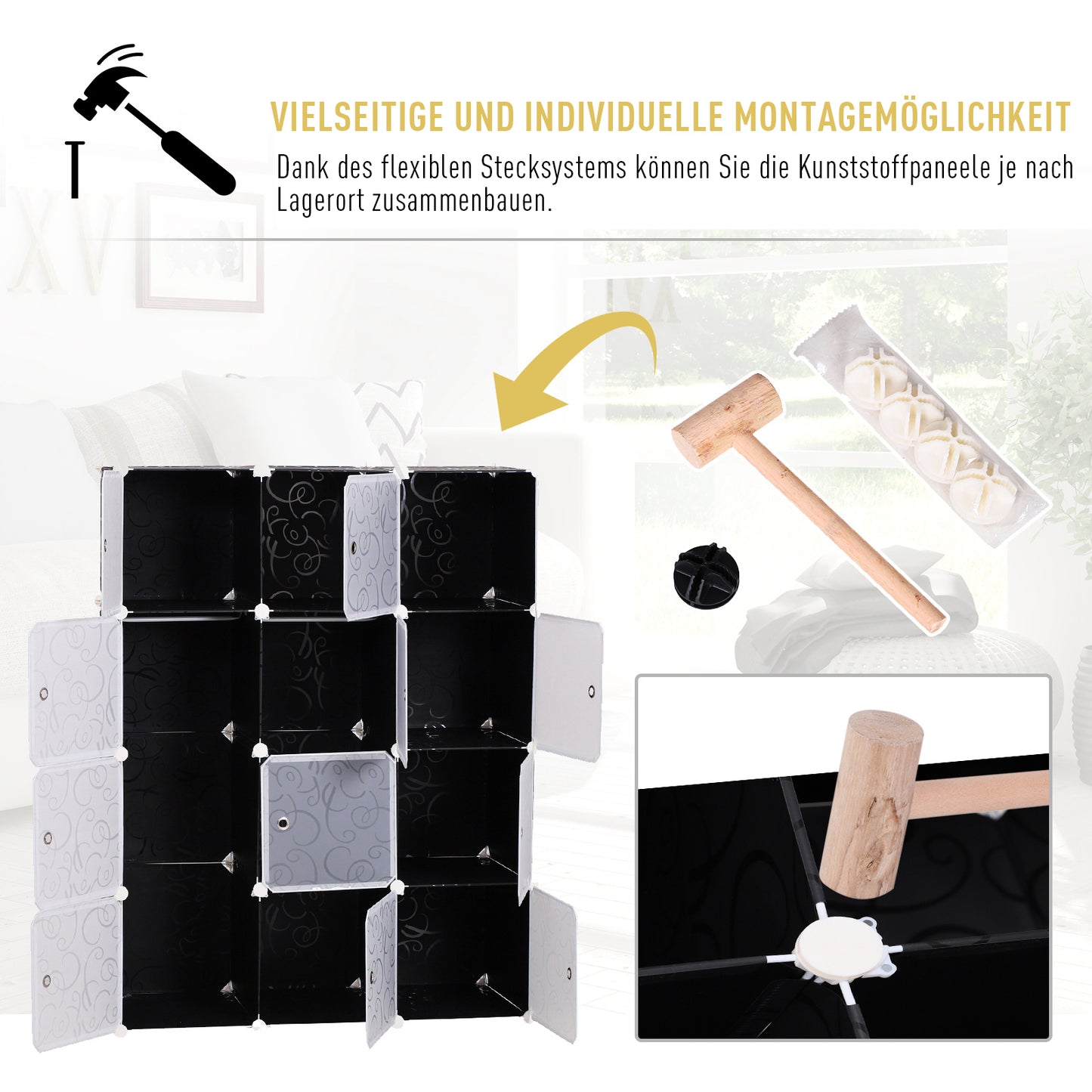 VIELSEITIGE UND INDIVIDUELLE MONTAGEMÖGLICHKEIT

Dank des flexiblen Stecksystems können Sie die Kunststoffpaneele je nach Lagerort zusammenbauen.