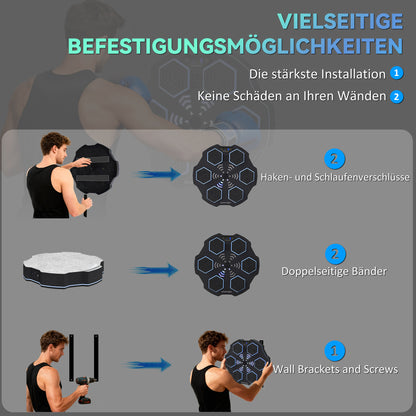 VIELSEITIGE BEFESTIGUNGSMÖGLICHKEITEN

Die stärkste Installation 1

Keine Schäden an Ihren Wänden 2

2
Haken- und Schlaufenverschlüsse

2
Doppelseitige Bänder

1
Wall Brackets and Screws