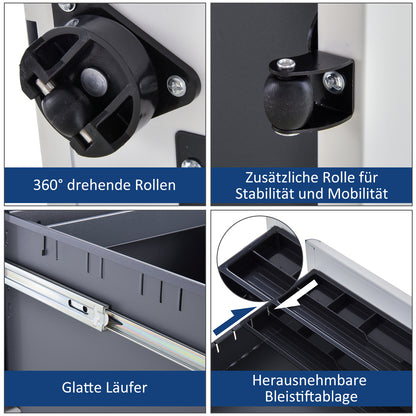 360° drehende Rollen

Zusätzliche Rolle für Stabilität und Mobilität

Glatte Läufer

Herausnehmbare Bleistiftablage