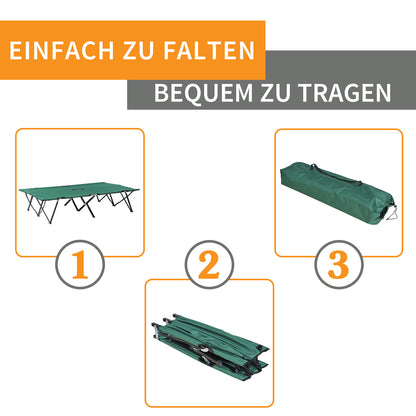 EINFACH ZU FALTEN

BEQUEM ZU TRAGEN

1

2

3