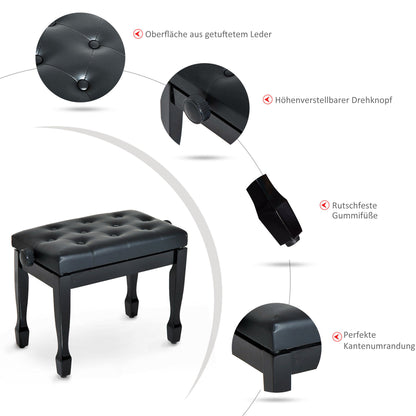 Oberfläche aus getuftetem Leder

Höhenverstellbarer Drehknopf

Rutschfeste Gummifüße

Perfekte Kantenumrandung