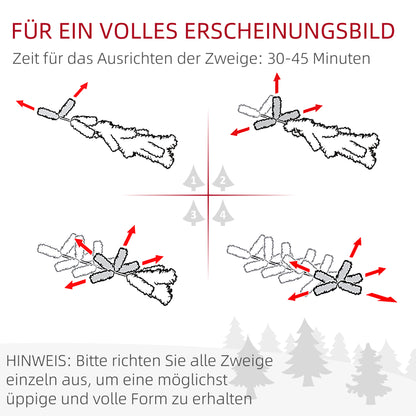 FÜR EIN VOLLES ERSCHEINUNGSBILD
Zeit für das Ausrichten der Zweige: 30-45 Minuten

1
2
3
4

HINWEIS: Bitte richten Sie alle Zweige einzeln aus, um eine möglichst üppige und volle Form zu erhalten