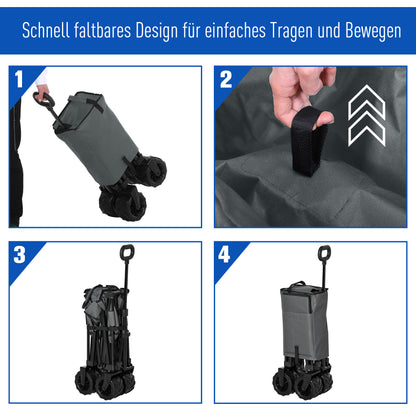 Schnell faltbares Design für einfaches Tragen und Bewegen

1

2

3

4