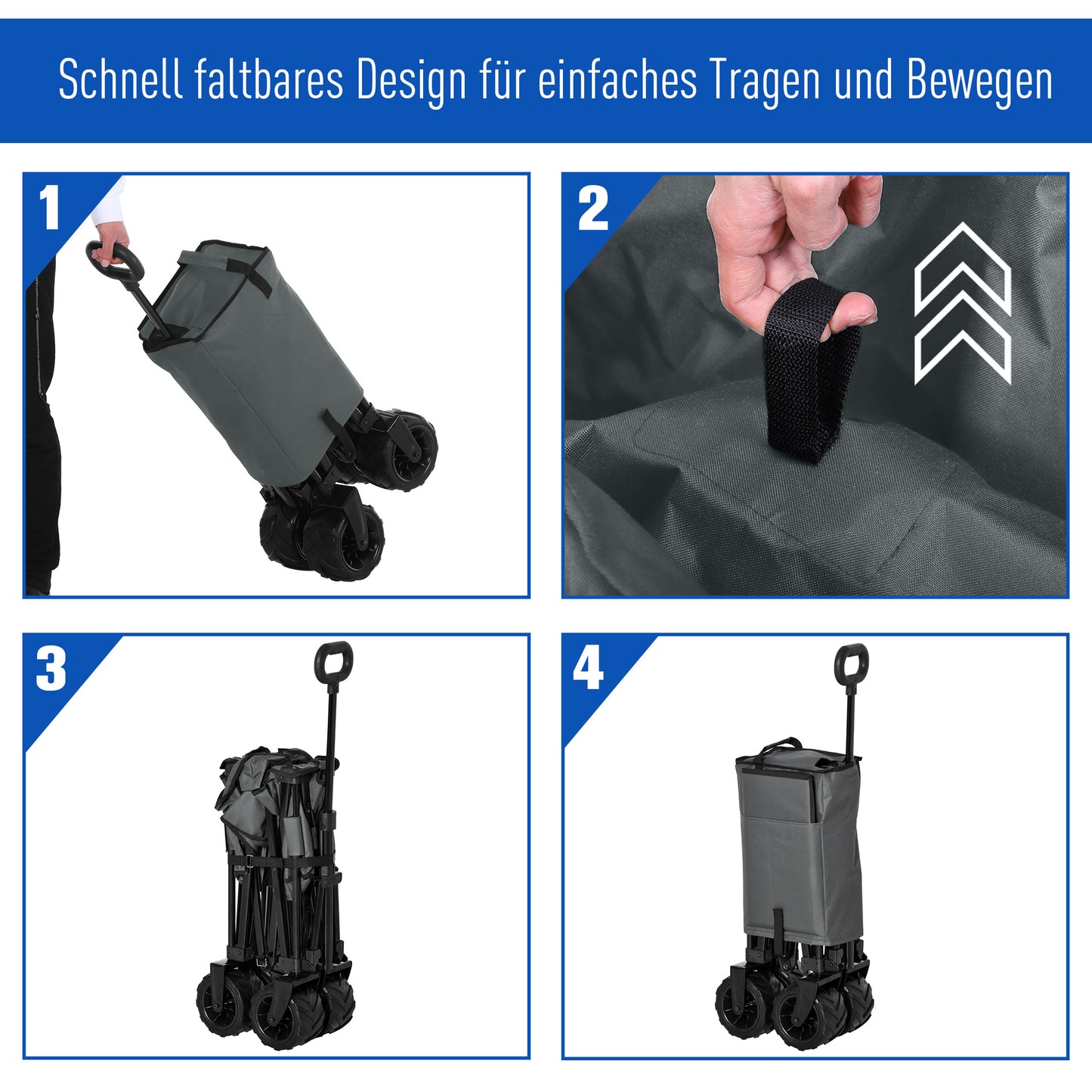 Schnell faltbares Design für einfaches Tragen und Bewegen

1

2

3

4