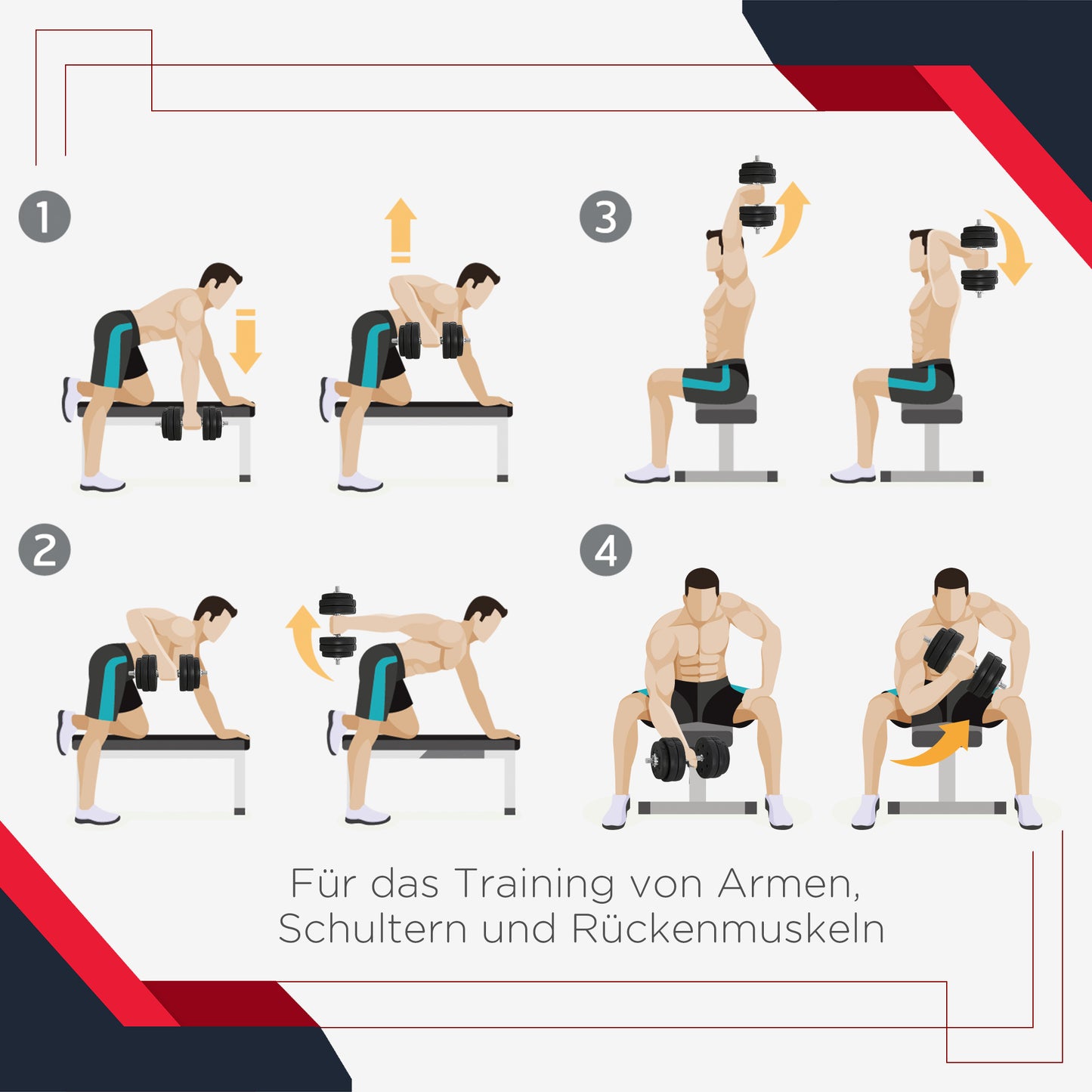 1

3

2

4

Für das Training von Armen, Schultern und Rückenmuskeln