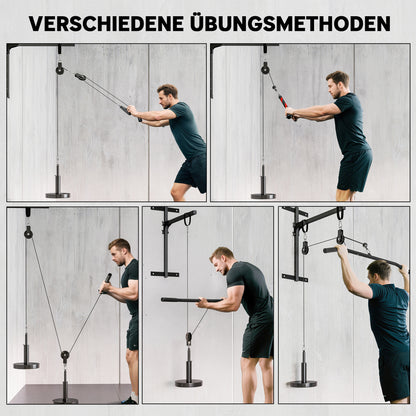 VERSCHIEDENE ÜBUNGSMETHODEN