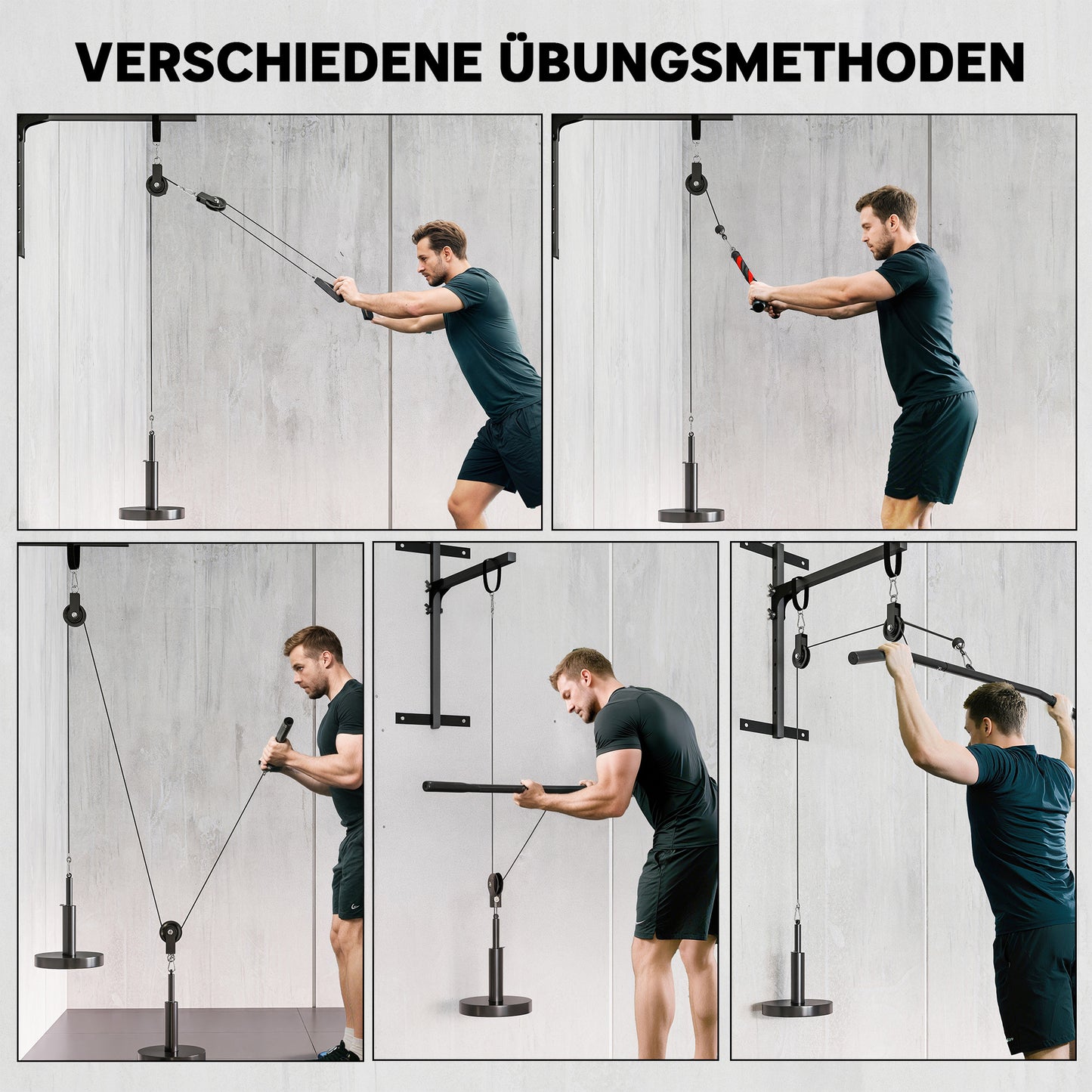 VERSCHIEDENE ÜBUNGSMETHODEN