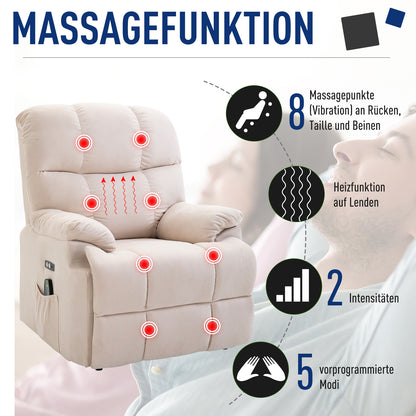 MASSAGEFUNKTION

8 Massagepunkte (Vibration) an Rücken, Taille und Beinen

Heizfunktion auf Lenden

2 Intensitäten

5 vorprogrammierte Modi