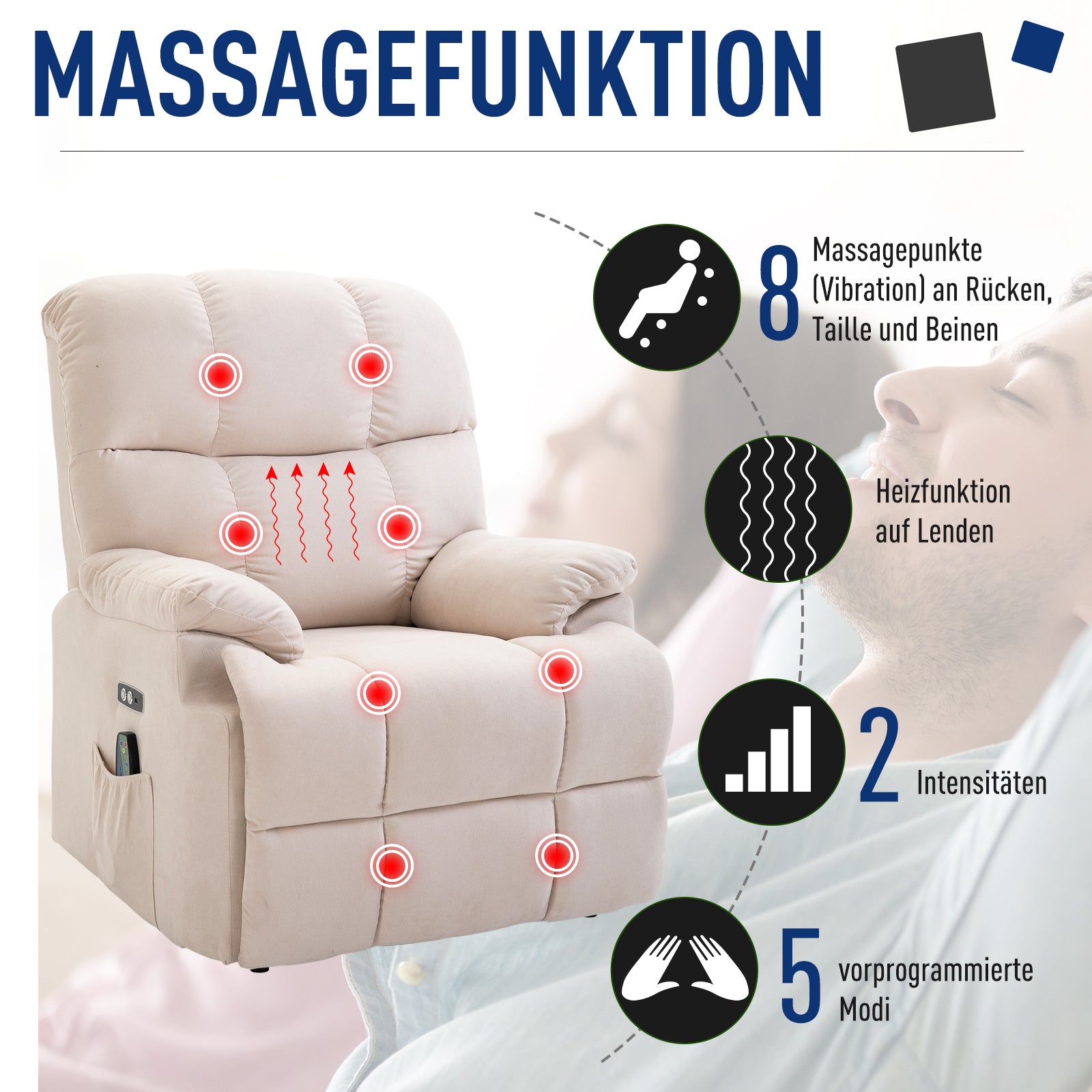 MASSAGEFUNKTION

8 Massagepunkte (Vibration) an Rücken, Taille und Beinen

Heizfunktion auf Lenden

2 Intensitäten

5 vorprogrammierte Modi