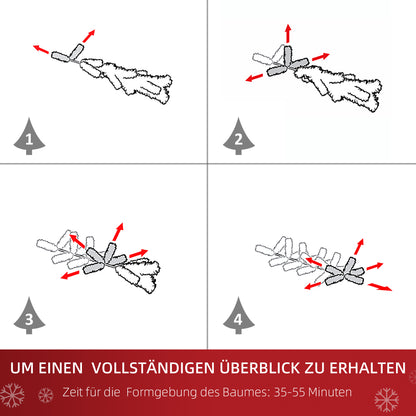 1

2

3

4

UM EINEN VOLLSTÄNDIGEN ÜBERBLICK ZU ERHALTEN

Zeit für die Formgebung des Baumes: 35-55 Minuten